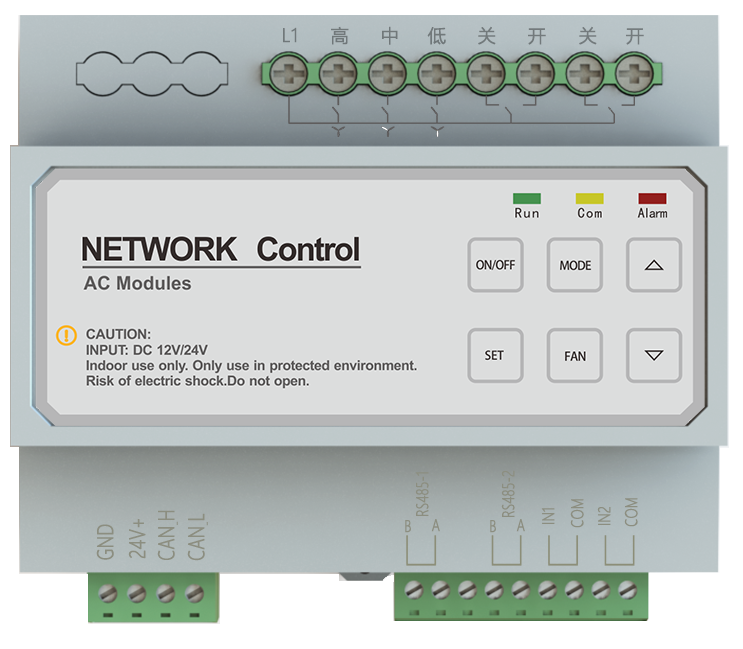 L1 高 中 低 关 开 关 开

Run Com Alarm

NETWORK Control

AC Modules

ON/OFF MODE

SET FAN

CAUTION:
INPUT: DC 12V/24V
Indoor use only. Only use in protected environment.
Risk of electric shock.Do not open.

GND 24V+ CAN_H CAN_L

RS485-1 B A RS485-2 B A IN1 COM IN2 COM